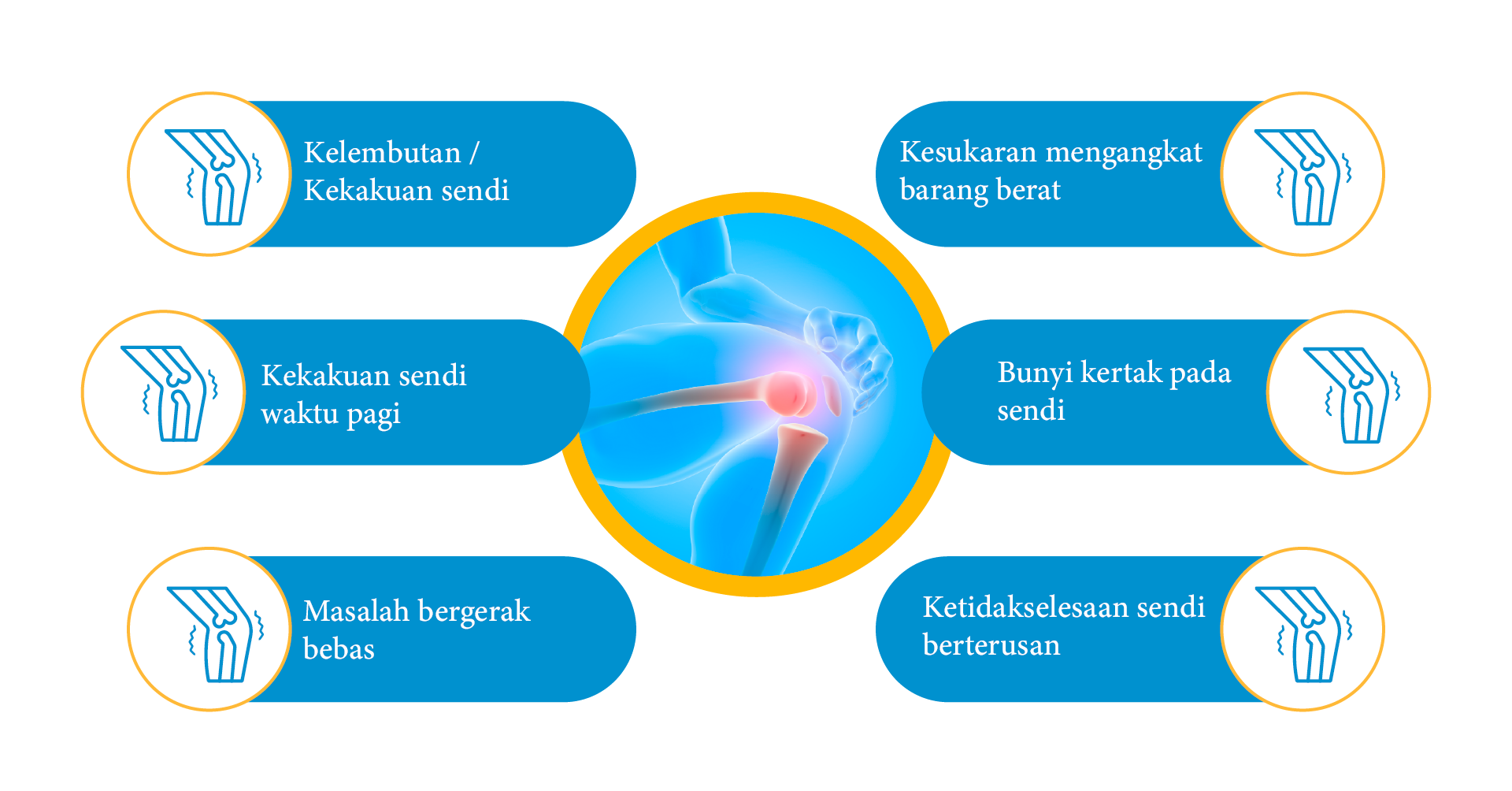 Kelembutan / Kekakuan sendi

Kekakuan sendi waktu pagi

Masalah bergerak bebas

Kesukaran mengangkat barang berat

Bunyi kertak pada sendi

Ketidakselesaan sendi berterusan